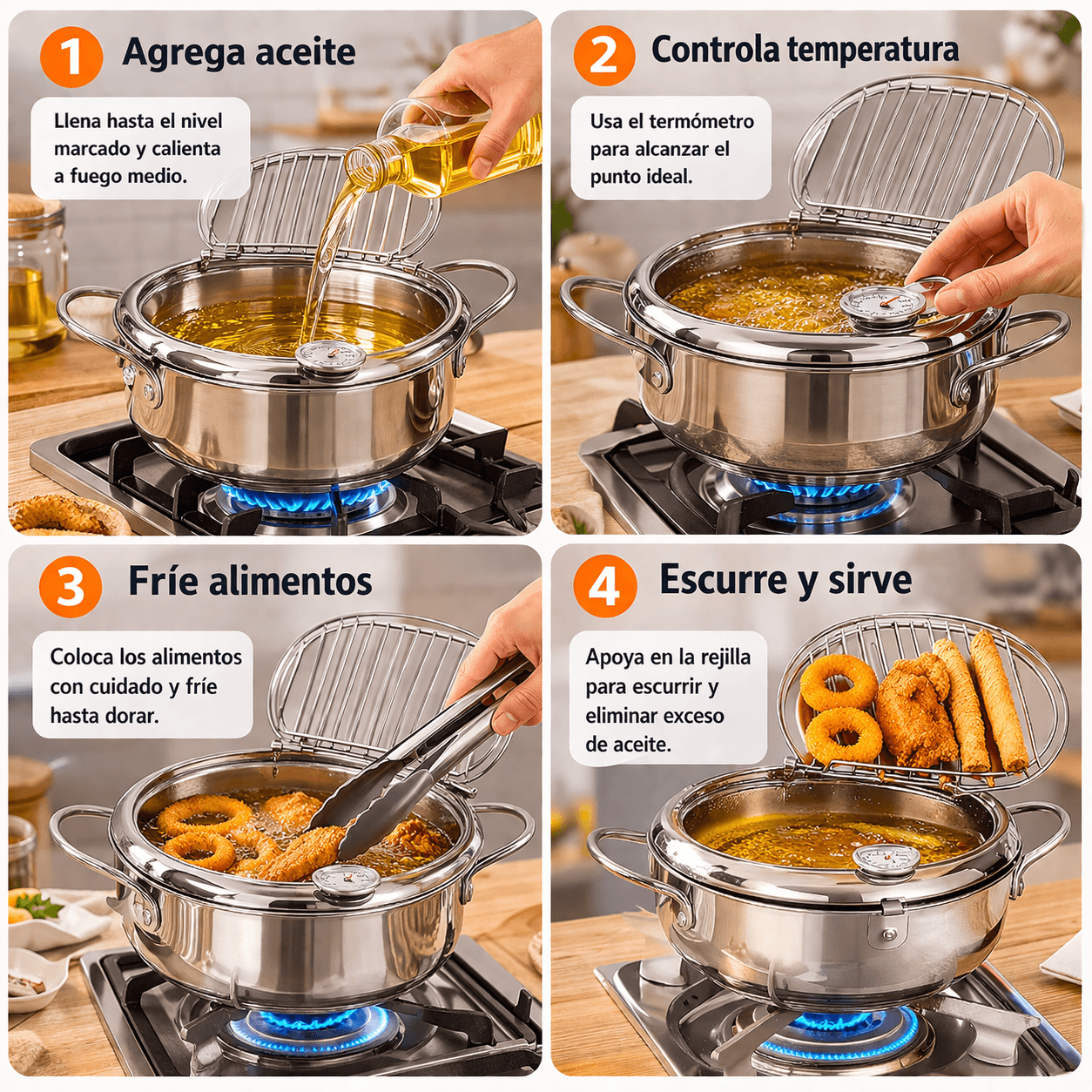 1 Agrega aceite

Llena hasta el nivel marcado y calienta a fuego medio.

2 Controla temperatura

Usa el termómetro para alcanzar el punto ideal.

3 Fríe alimentos

Coloca los alimentos con cuidado y fríe hasta dorar.

4 Escurre y sirve

Apoya en la rejilla para escurrir y eliminar exceso de aceite.