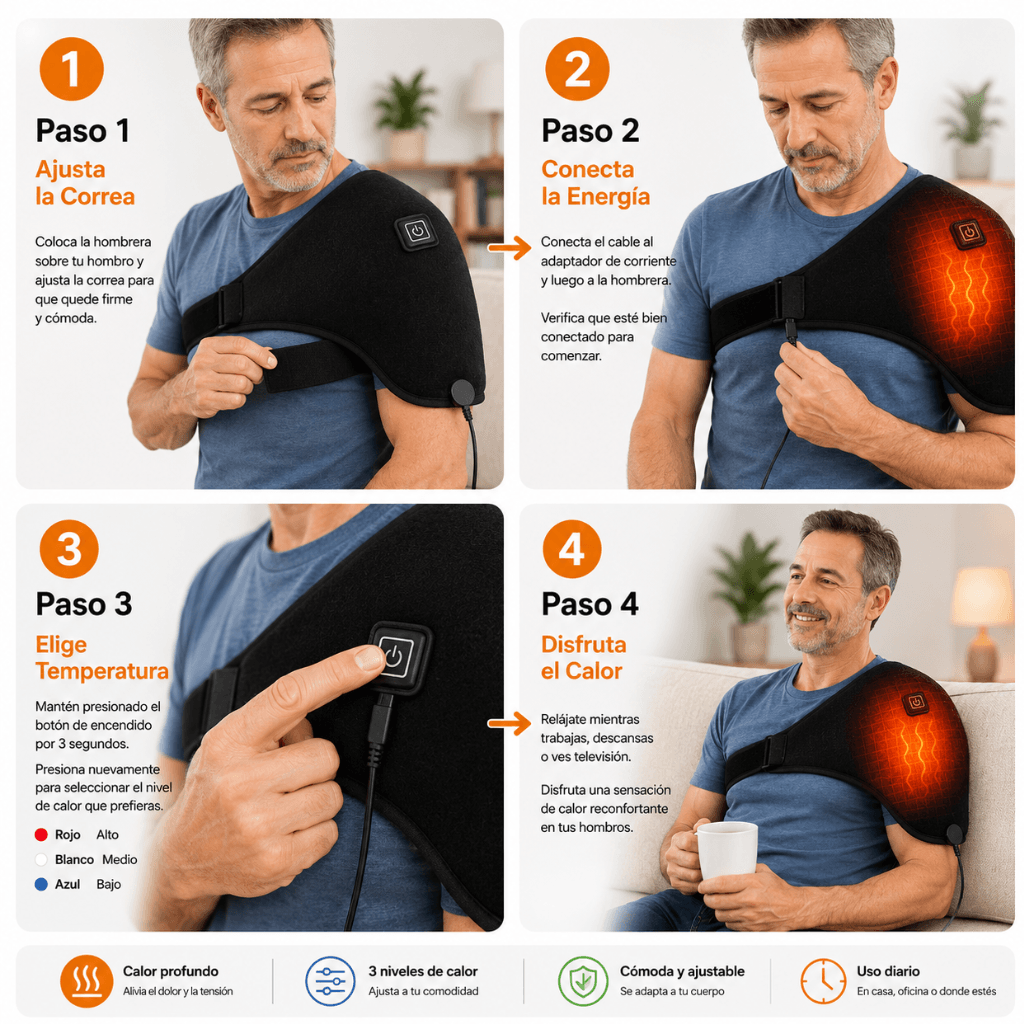 1

Paso 1

Ajusta la Correa

Coloca la hombrera sobre tu hombro y ajusta la correa para que quede firme y cómoda.

2

Paso 2

Conecta la Energía

Conecta el cable al adaptador de corriente y luego a la hombrera.

Verifica que esté bien conectado para comenzar.

3

Paso 3

Elige Temperatura

Mantén presionado el botón de encendido por 3 segundos.

Presiona nuevamente para seleccionar el nivel de calor que prefieras.

Rojo Alto

Blanco Medio

Azul Bajo

4

Paso 4

Disfruta el Calor

Relájate mientras trabajas, descansas o ves televisión.

Disfruta una sensación de calor reconfortante en tus hombros.

Calor profundo
Alivia el dolor y la tensión

3 niveles de calor
Ajusta a tu comodidad

Cómoda y ajustable
Se adapta a tu cuerpo

Uso diario
En casa, oficina o donde estés