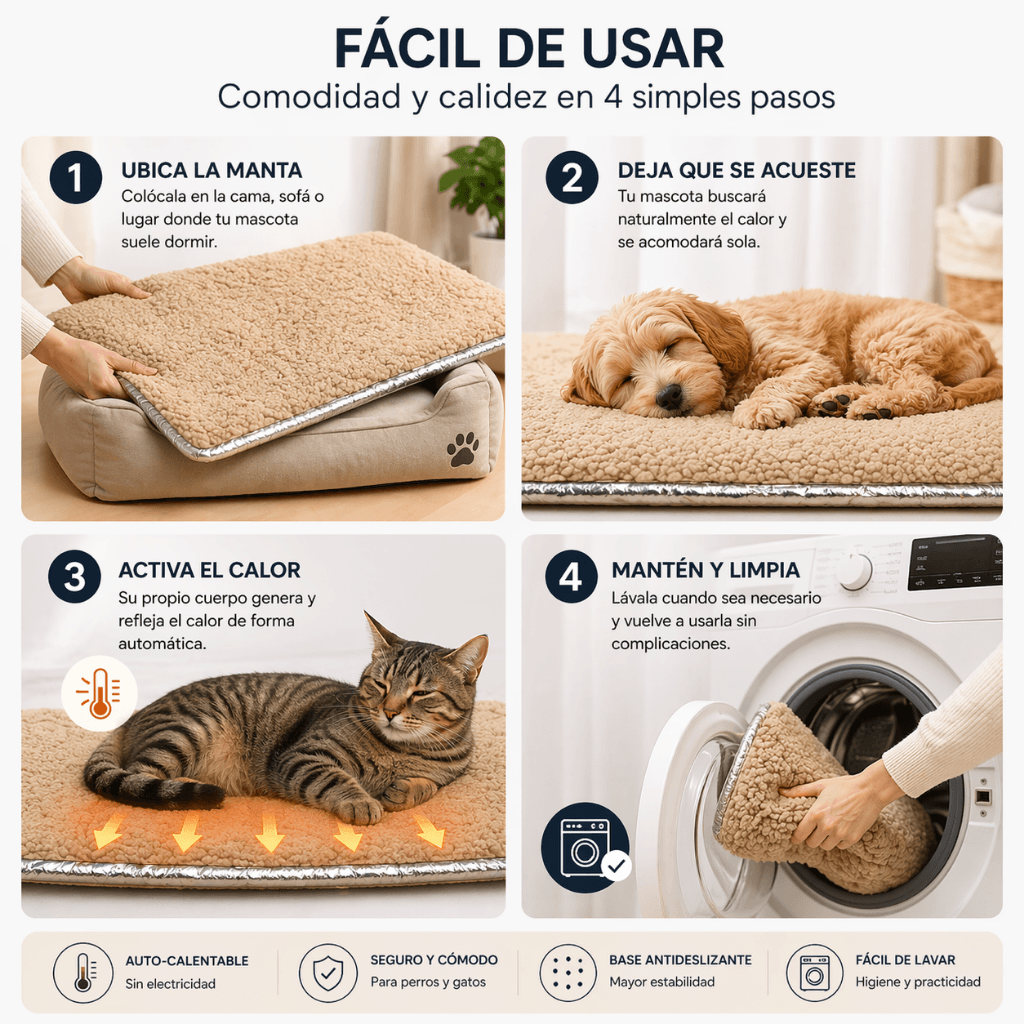 FÁCIL DE USAR
Comodidad y calidez en 4 simples pasos

1 UBICA LA MANTA
Colócala en la cama, sofá o lugar donde tu mascota suele dormir.

2 DEJA QUE SE ACUESTE
Tu mascota buscará naturalmente el calor y se acomodará sola.

3 ACTIVA EL CALOR
Su propio cuerpo genera y refleja el calor de forma automática.

4 MANTÉN Y LIMPIA
Lávala cuando sea necesario y vuelve a usarla sin complicaciones.

AUTO-CALENTABLE
Sin electricidad

SEGURO Y CÓMODO
Para perros y gatos

BASE ANTIDESLIZANTE
Mayor estabilidad

FÁCIL DE LAVAR
Higiene y practicidad