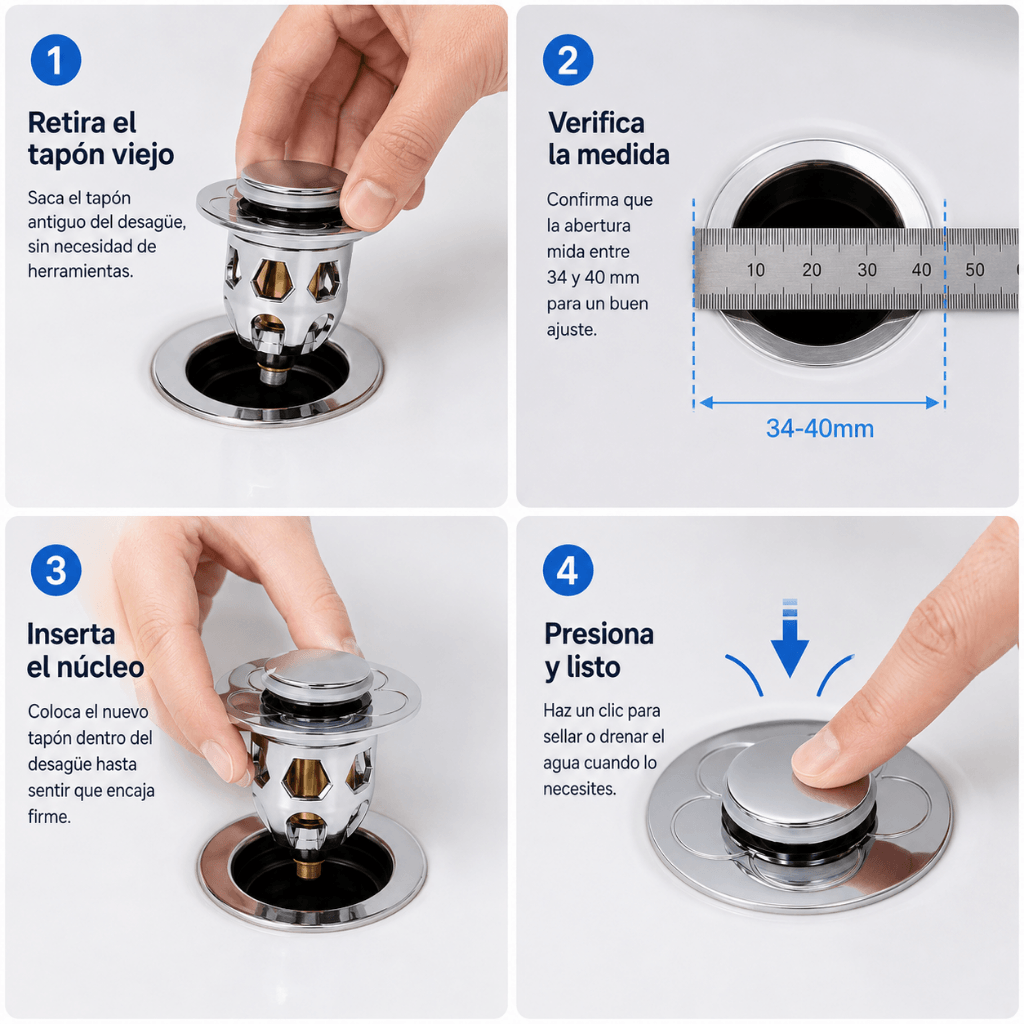 1

Retira el tapón viejo

Saca el tapón antiguo del desagüe, sin necesidad de herramientas.

2

Verifica la medida

Confirma que la abertura mida entre 34 y 40 mm para un buen ajuste.

10 20 30 40 50

34-40mm

3

Inserta el núcleo

Coloca el nuevo tapón dentro del desagüe hasta sentir que encaja firme.

4

Presiona y listo

Haz un clic para sellar o drenar el agua cuando lo necesites.